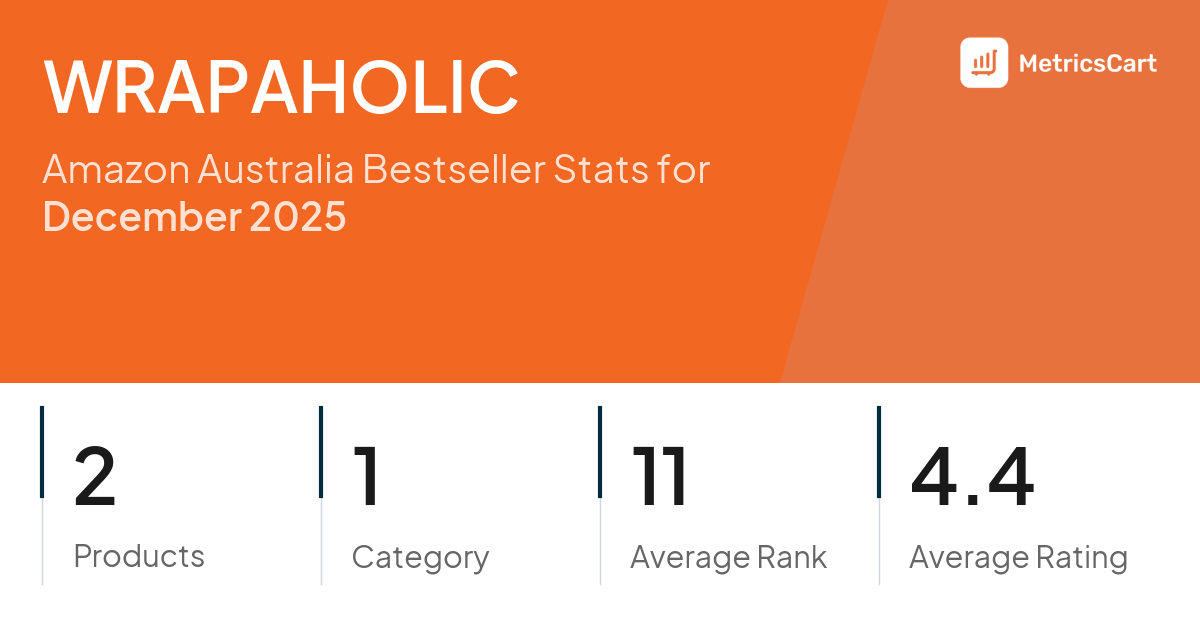 WRAPAHOLIC

MetricsCart

Amazon Australia Bestseller Stats for
December 2025

2
Products

1
Category

11
Average Rank

4.4
Average Rating