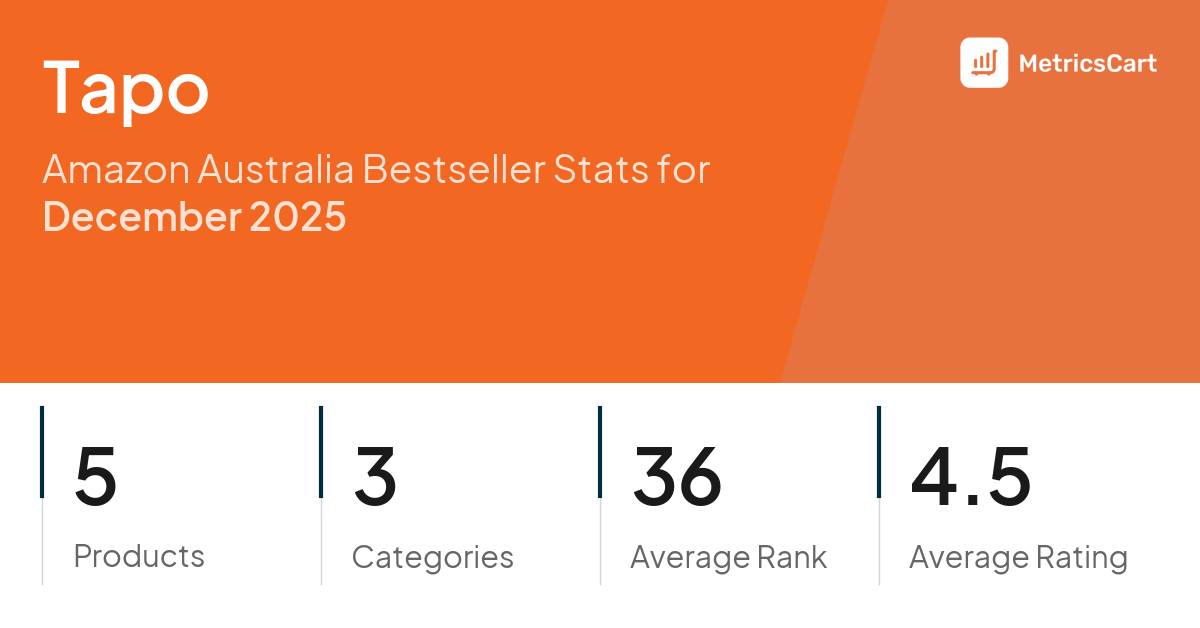 Tapo

MetricsCart

Amazon Australia Bestseller Stats for
December 2025

5
Products

3
Categories

36
Average Rank

4.5
Average Rating