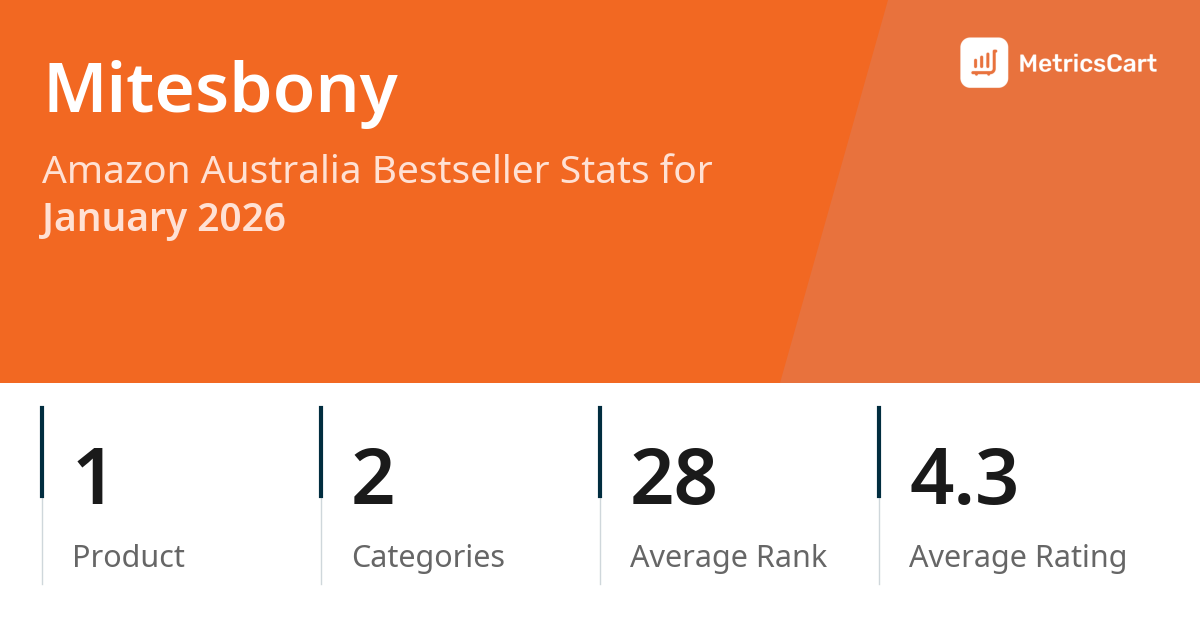 Mitesbony

MetricsCart

Amazon Australia Bestseller Stats for
January 2026

1
Product

2
Categories

28
Average Rank

4.3
Average Rating