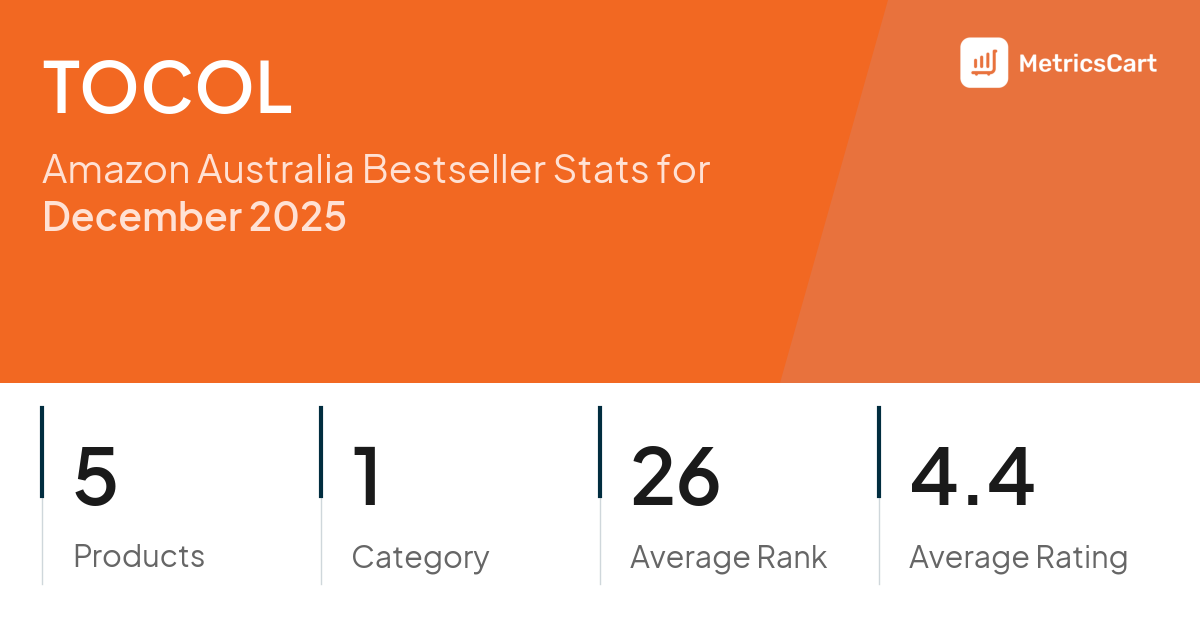 TOCOL

MetricsCart

Amazon Australia Bestseller Stats for
December 2025

5
Products

1
Category

26
Average Rank

4.4
Average Rating