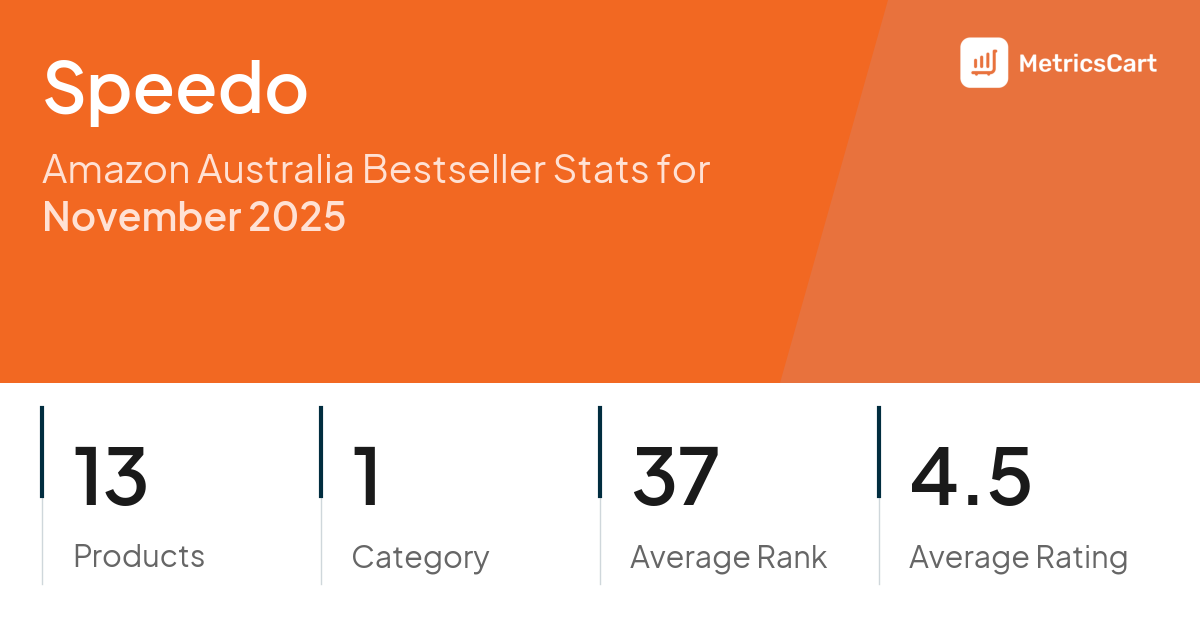 Speedo

MetricsCart

Amazon Australia Bestseller Stats for November 2025

13
Products

1
Category

37
Average Rank

4.5
Average Rating