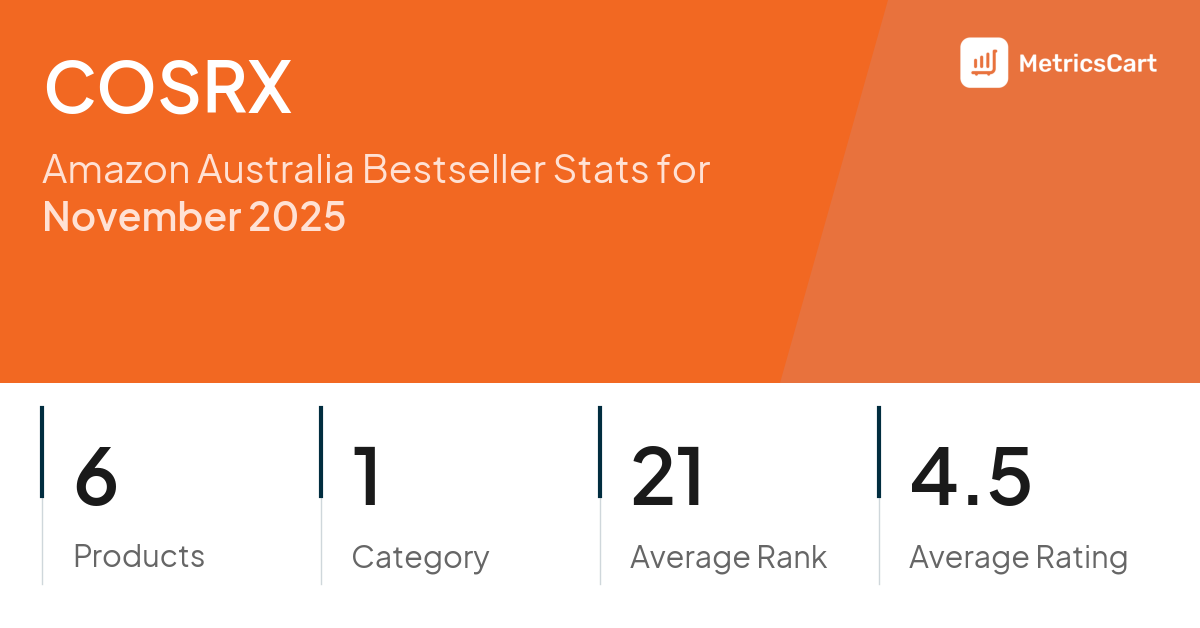 COSRX

MetricsCart

Amazon Australia Bestseller Stats for
November 2025

6
Products

1
Category

21
Average Rank

4.5
Average Rating