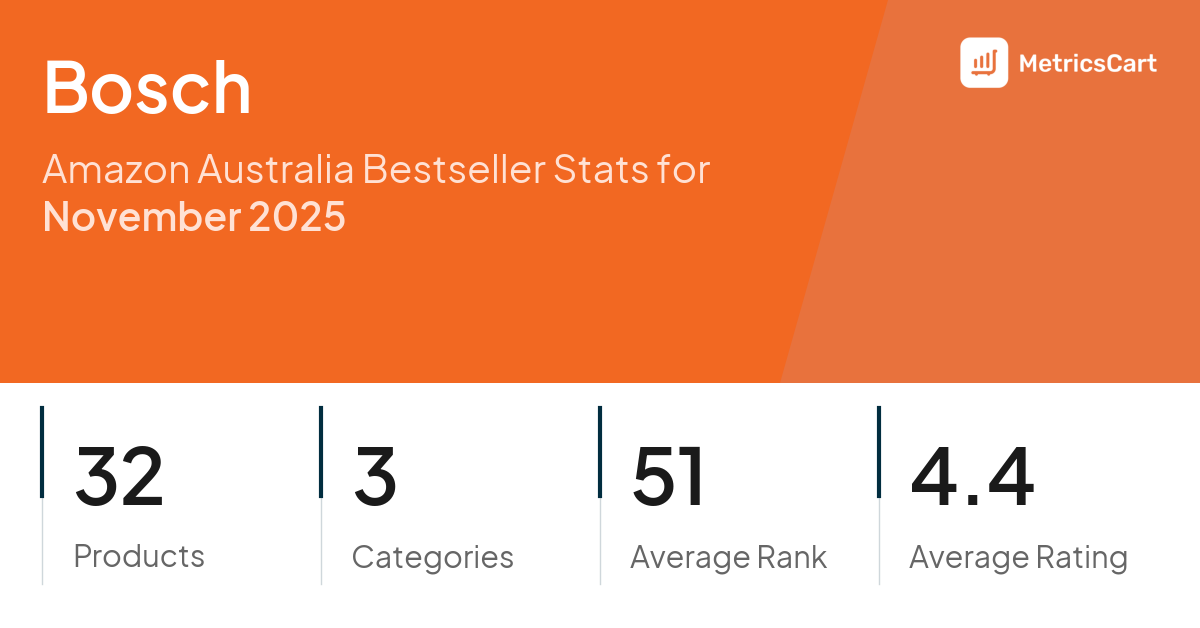 Bosch

MetricsCart

Amazon Australia Bestseller Stats for November 2025

32
Products

3
Categories

51
Average Rank

4.4
Average Rating