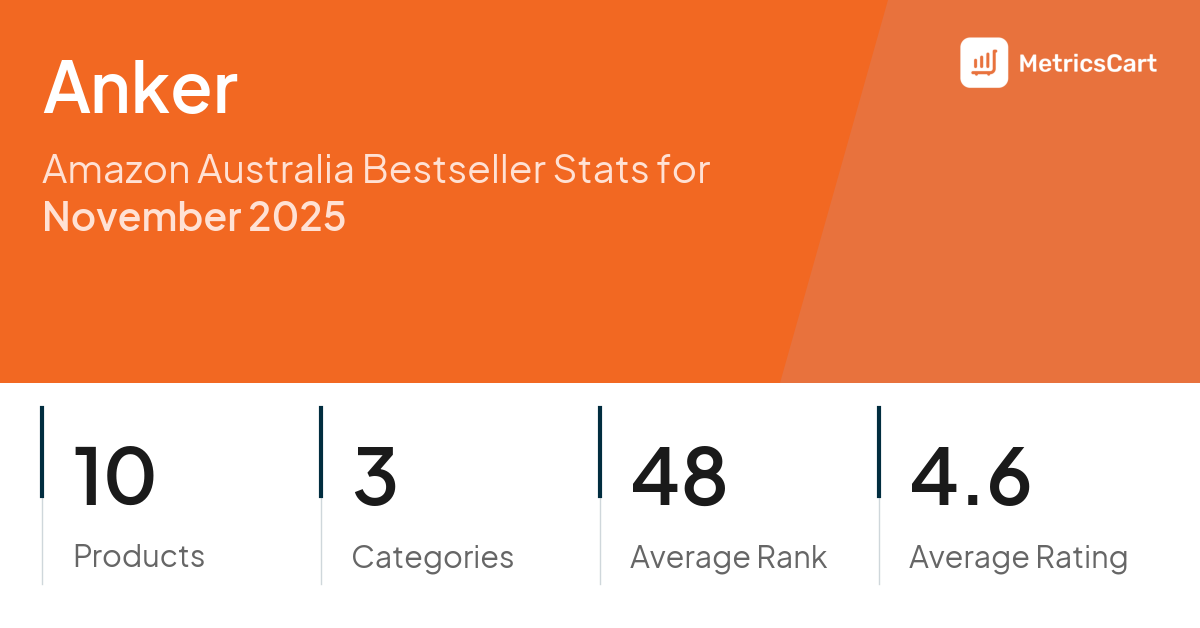 Anker

MetricsCart

Amazon Australia Bestseller Stats for November 2025

10
Products

3
Categories

48
Average Rank

4.6
Average Rating