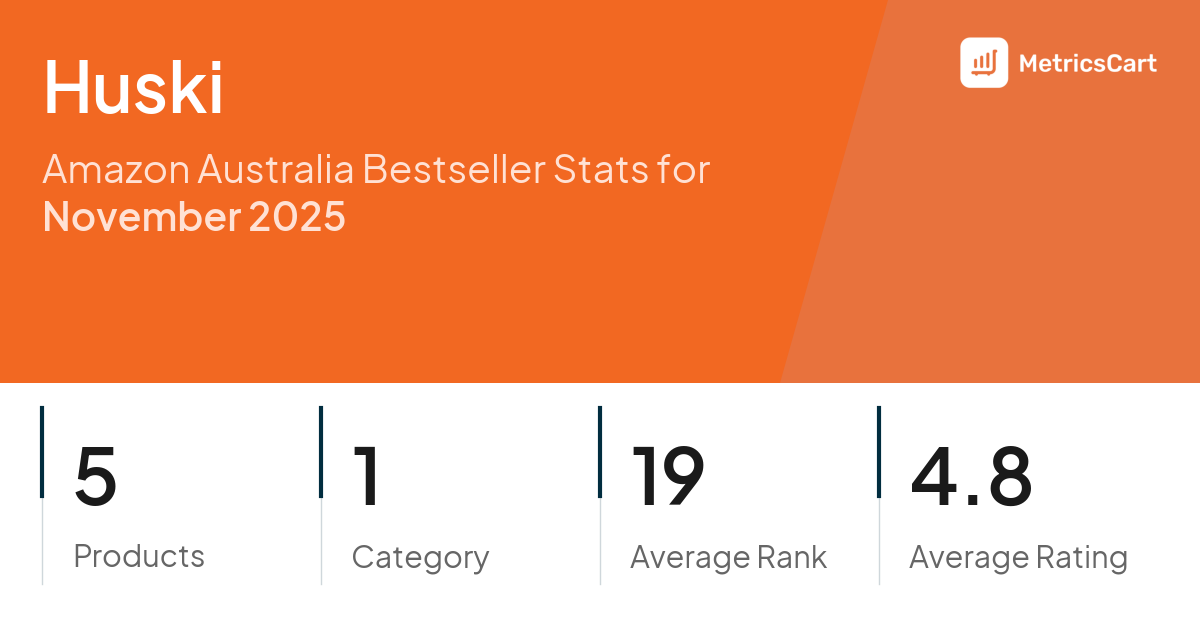 Huski

MetricsCart

Amazon Australia Bestseller Stats for
November 2025

5
Products

1
Category

19
Average Rank

4.8
Average Rating