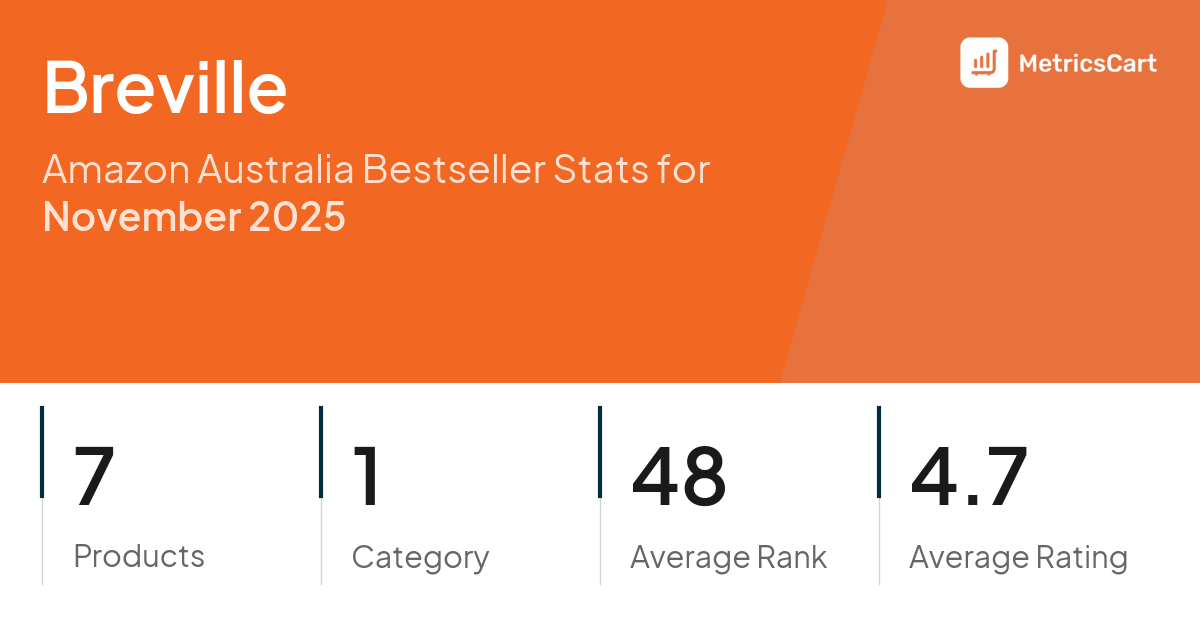 Breville

MetricsCart

Amazon Australia Bestseller Stats for November 2025

7
Products

1
Category

48
Average Rank

4.7
Average Rating