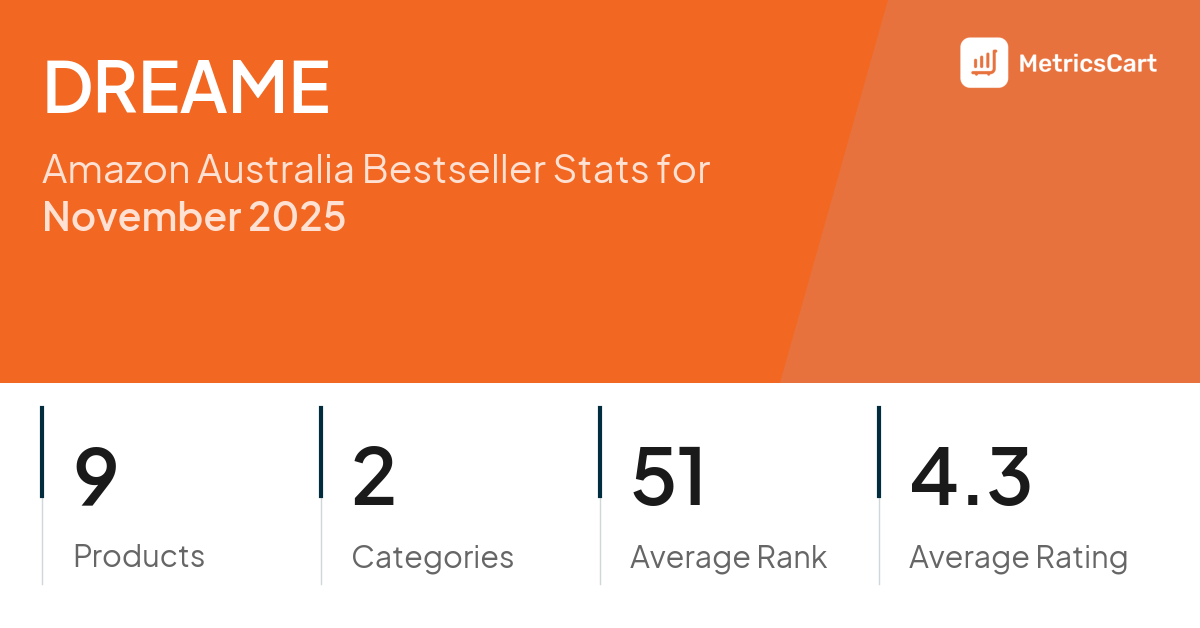 DREAME

MetricsCart

Amazon Australia Bestseller Stats for November 2025

9
Products

2
Categories

51
Average Rank

4.3
Average Rating