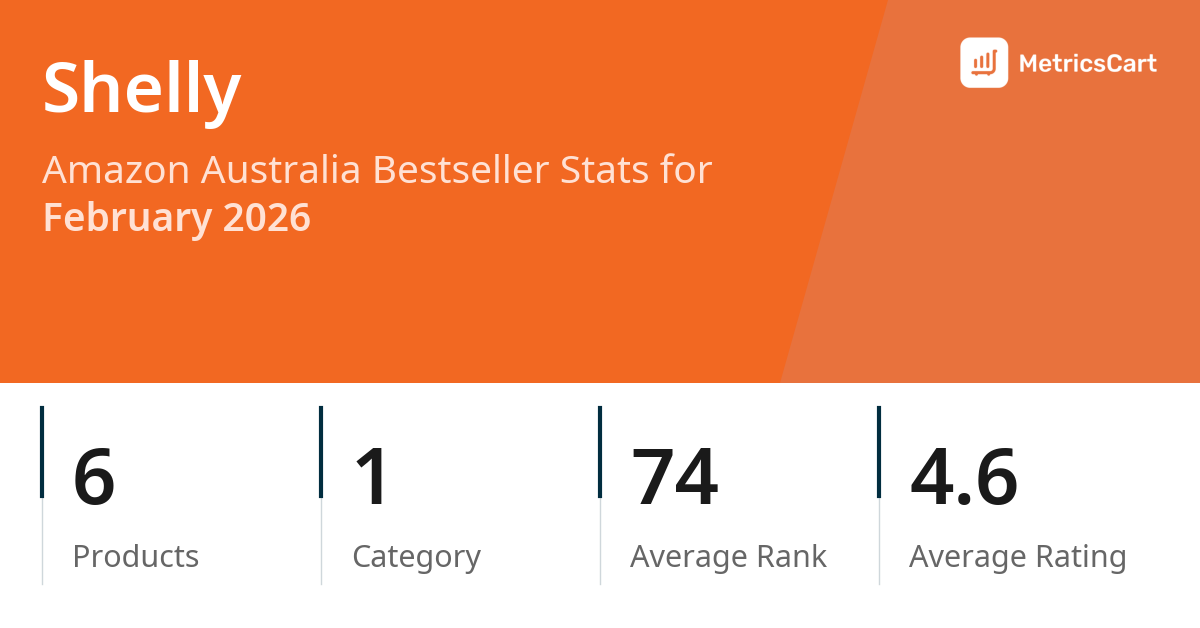 Shelly

MetricsCart

Amazon Australia Bestseller Stats for February 2026

6
Products

1
Category

74
Average Rank

4.6
Average Rating