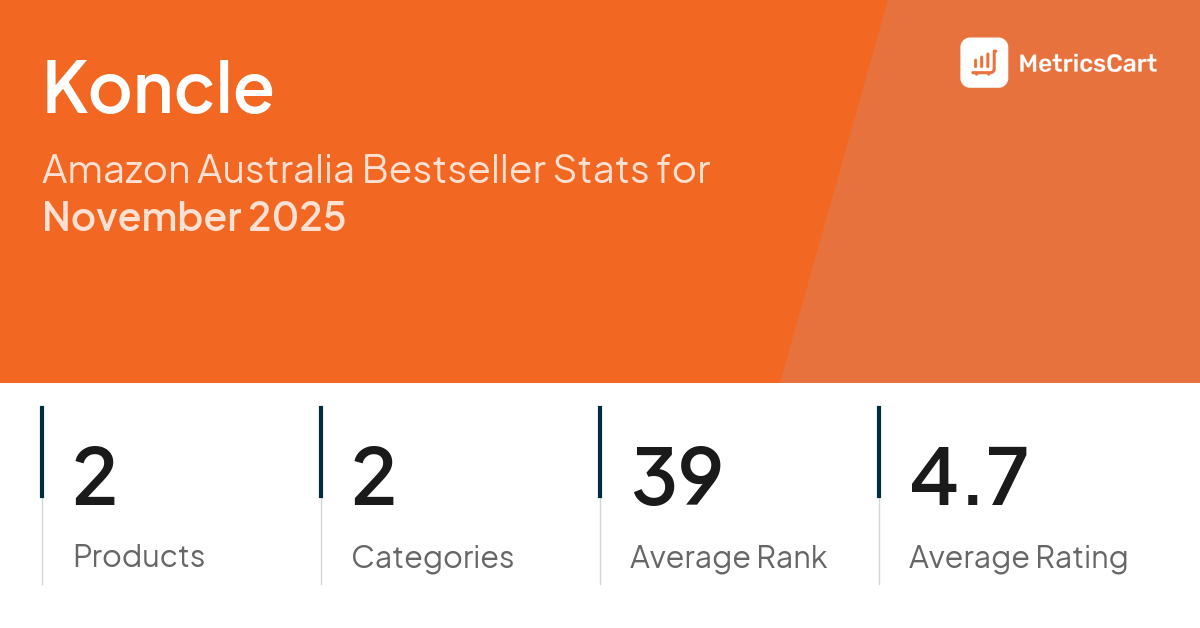 Koncle

MetricsCart

Amazon Australia Bestseller Stats for November 2025

2
Products

2
Categories

39
Average Rank

4.7
Average Rating