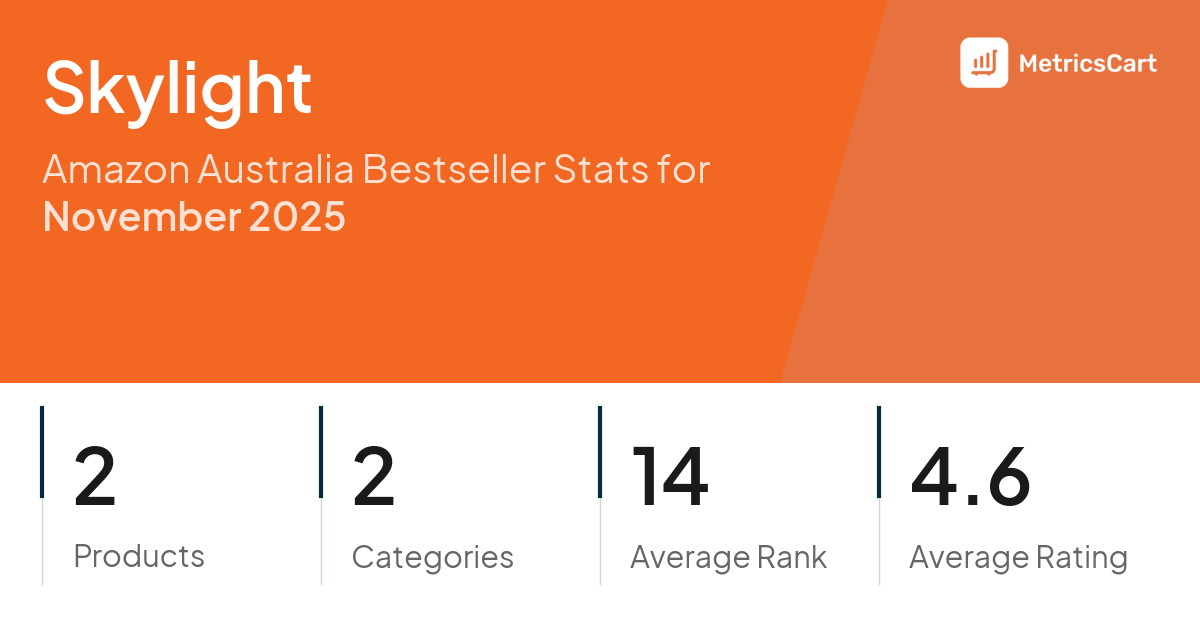 Skylight

MetricsCart

Amazon Australia Bestseller Stats for November 2025

2
Products

2
Categories

14
Average Rank

4.6
Average Rating