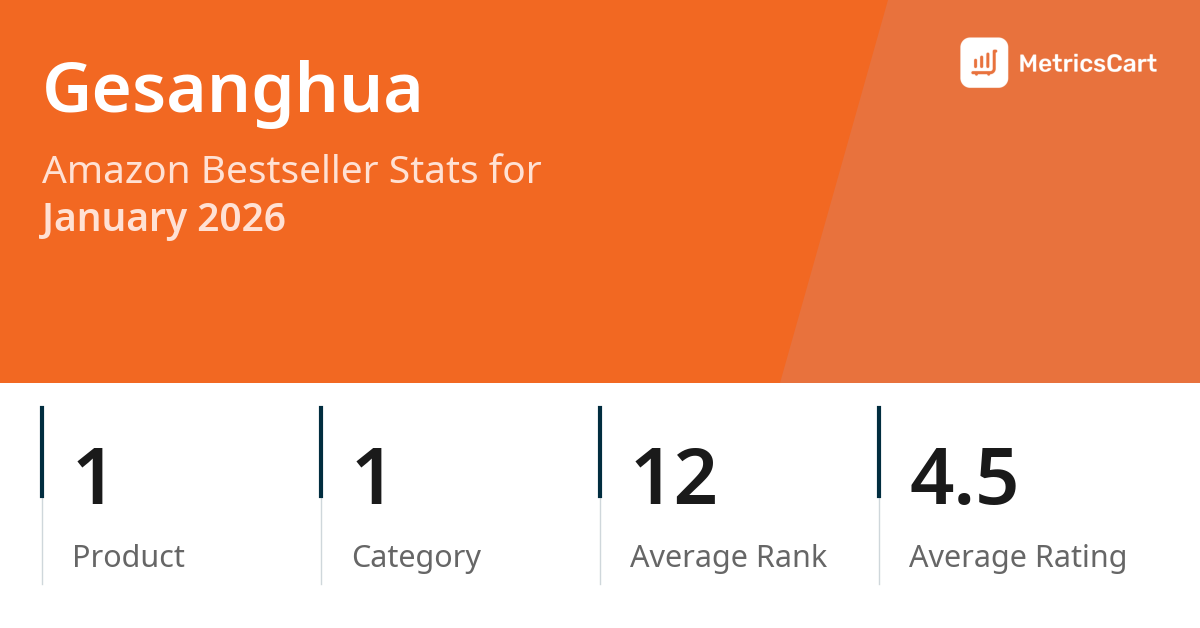 Gesanghua

MetricsCart

Amazon Bestseller Stats for
January 2026

1
Product

1
Category

12
Average Rank

4.5
Average Rating