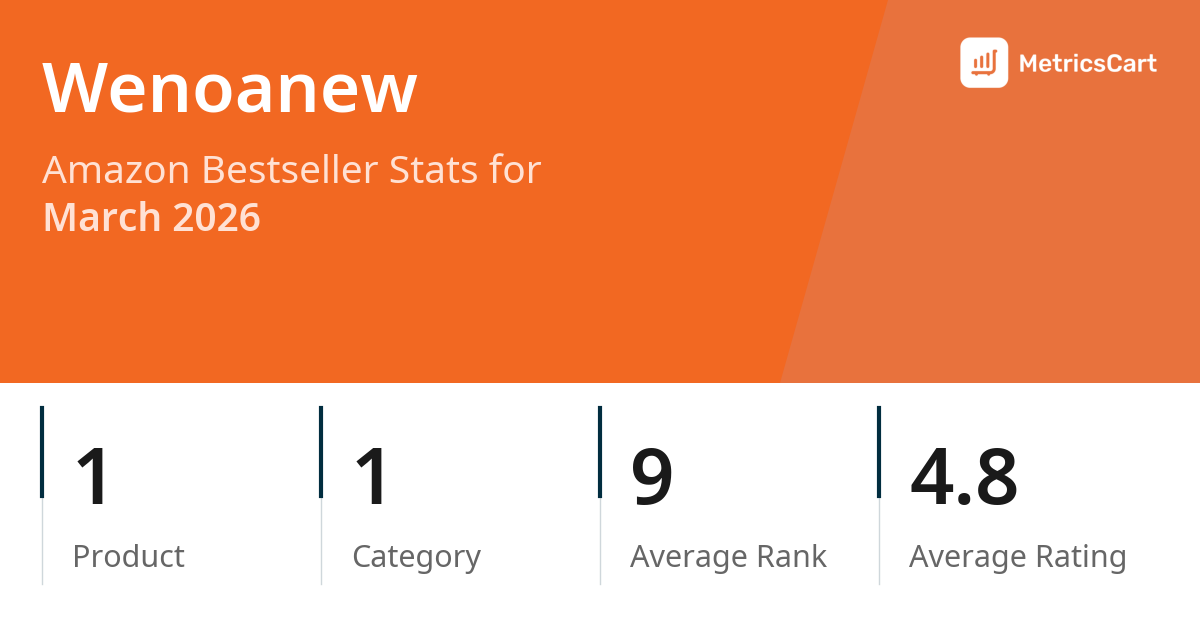 Wenoanew

MetricsCart

Amazon Bestseller Stats for
March 2026

1
Product

1
Category

9
Average Rank

4.8
Average Rating