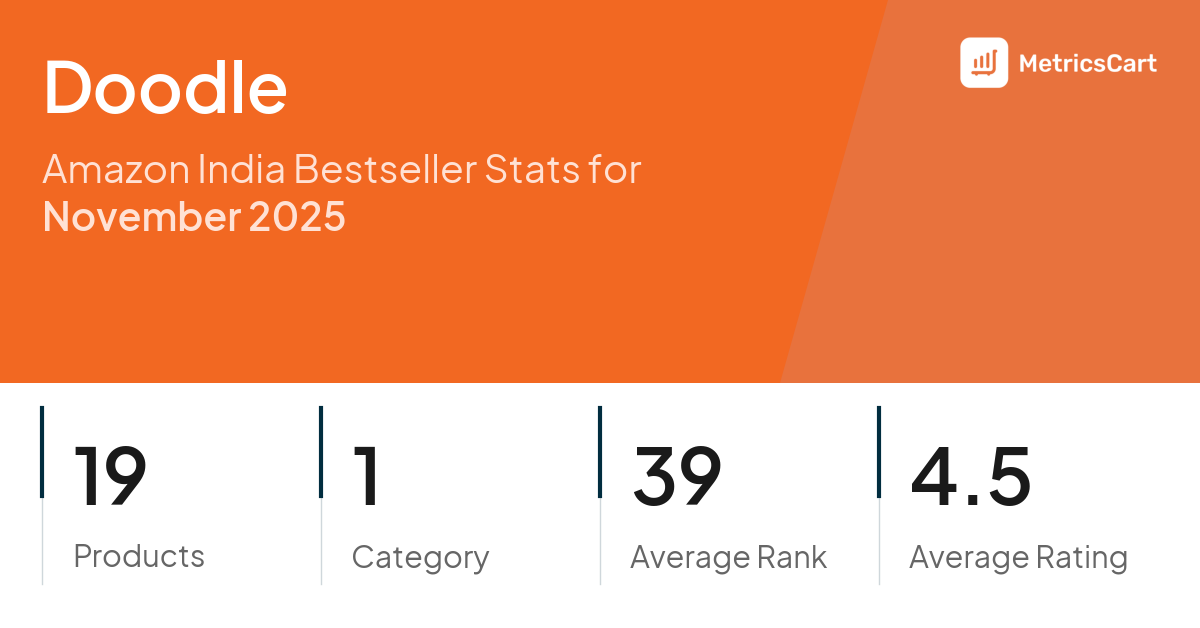 Doodle

MetricsCart

Amazon India Bestseller Stats for November 2025

19
Products

1
Category

39
Average Rank

4.5
Average Rating