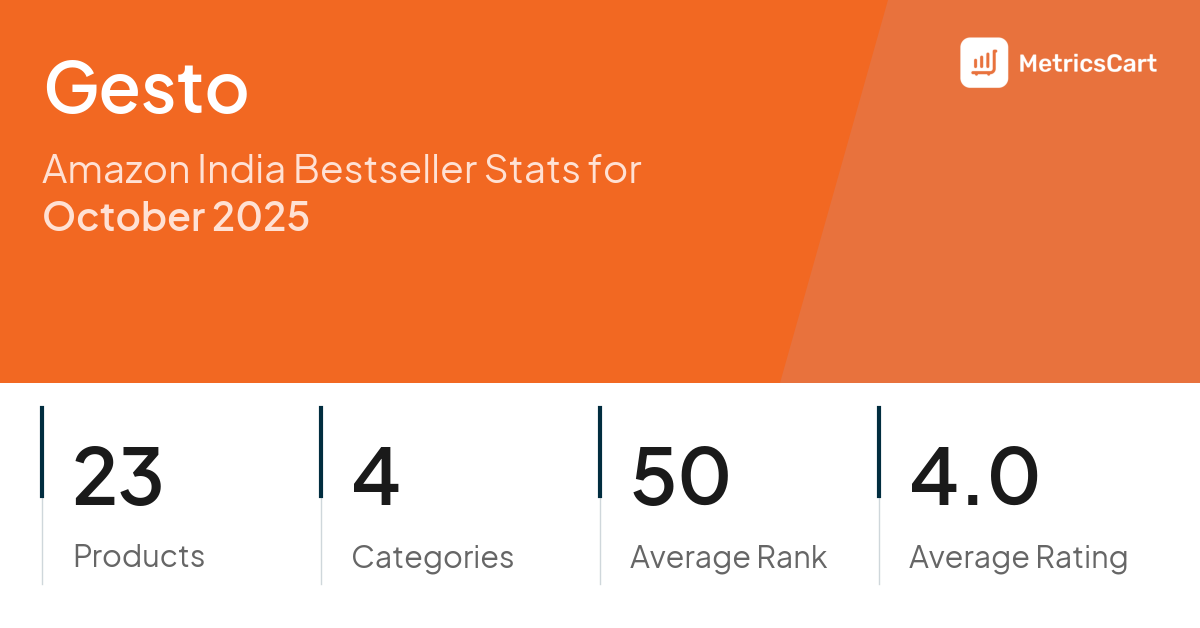 Gesto

MetricsCart

Amazon India Bestseller Stats for October 2025

23
Products

4
Categories

50
Average Rank

4.0
Average Rating