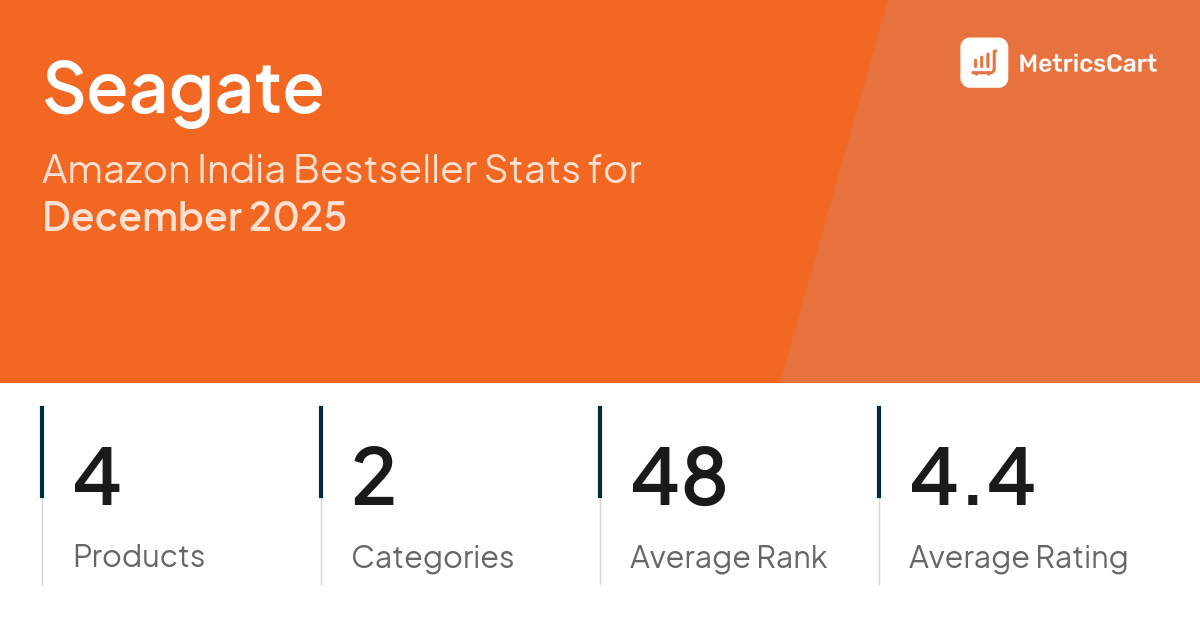 Seagate

MetricsCart

Amazon India Bestseller Stats for
December 2025

4
Products

2
Categories

48
Average Rank

4.4
Average Rating