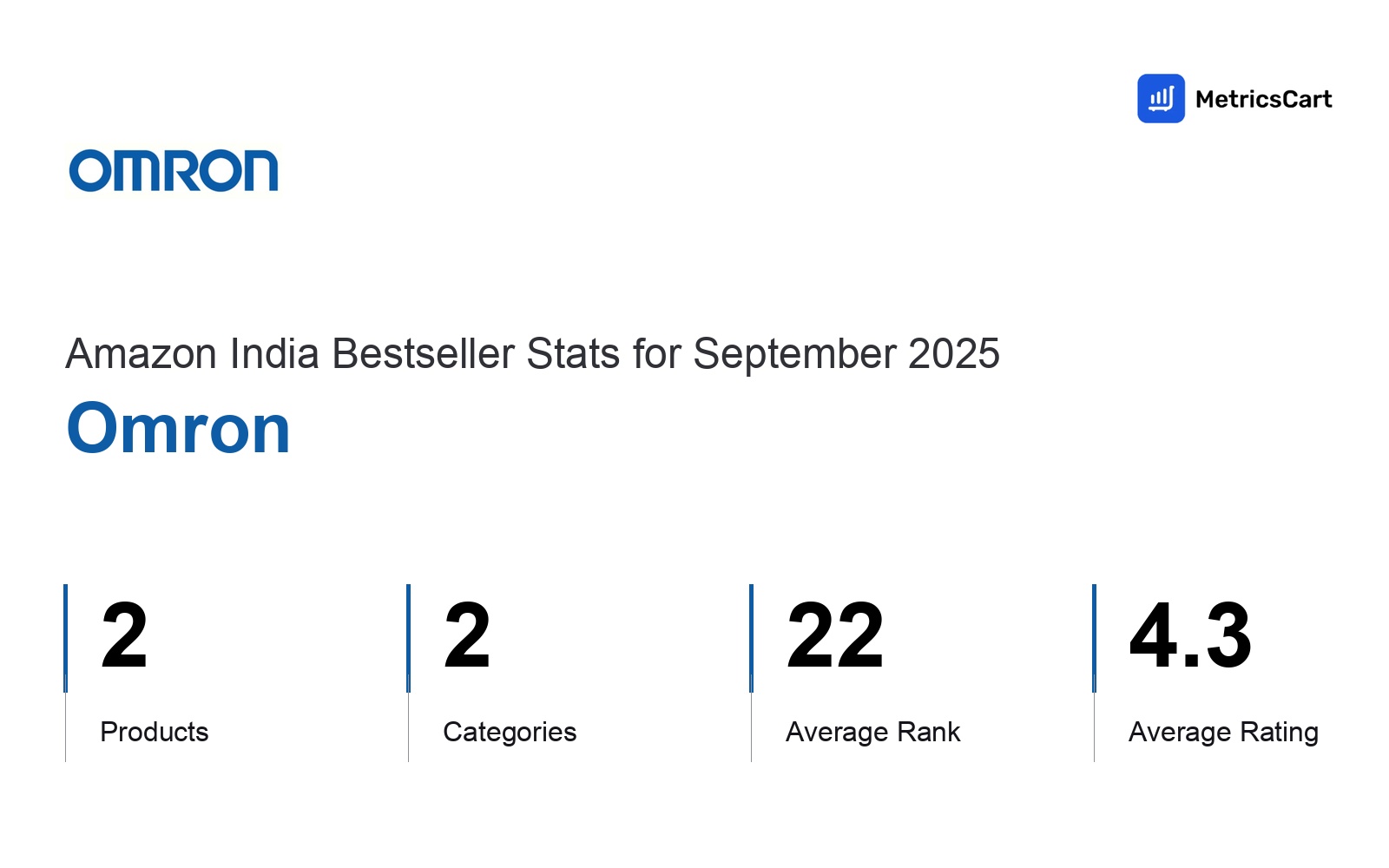 MetricsCart

OMRON

Amazon India Bestseller Stats for September 2025

Omron

2

Products

2

Categories

22

Average Rank

4.3

Average Rating