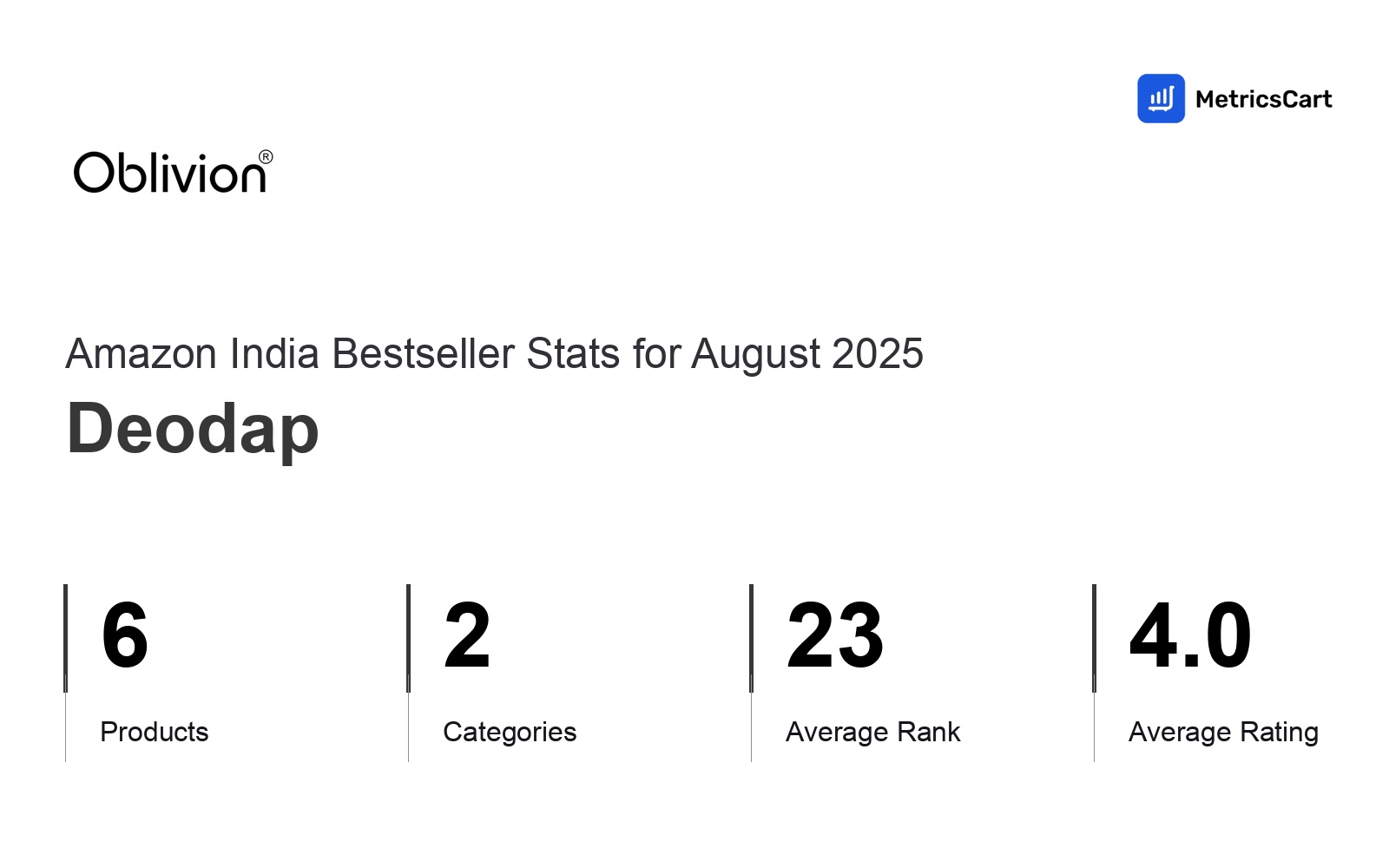 MetricsCart

Oblivion®

Amazon India Bestseller Stats for August 2025

Deodap

6

Products

2

Categories

23

Average Rank

4.0

Average Rating