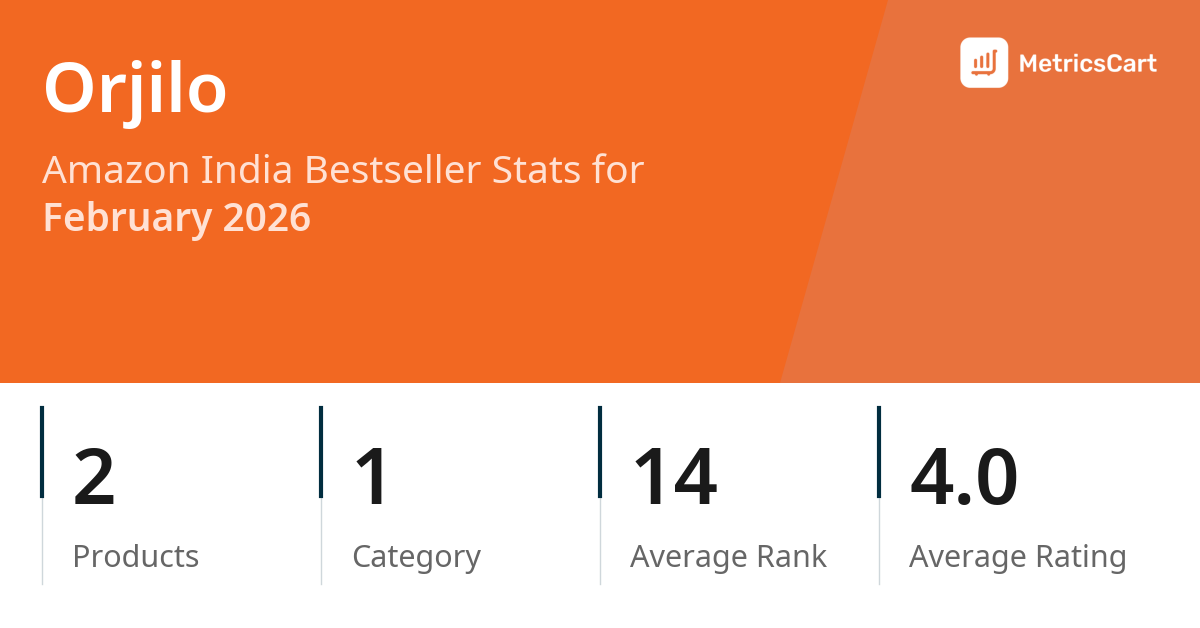 Orjilo

MetricsCart

Amazon India Bestseller Stats for February 2026

2
Products

1
Category

14
Average Rank

4.0
Average Rating