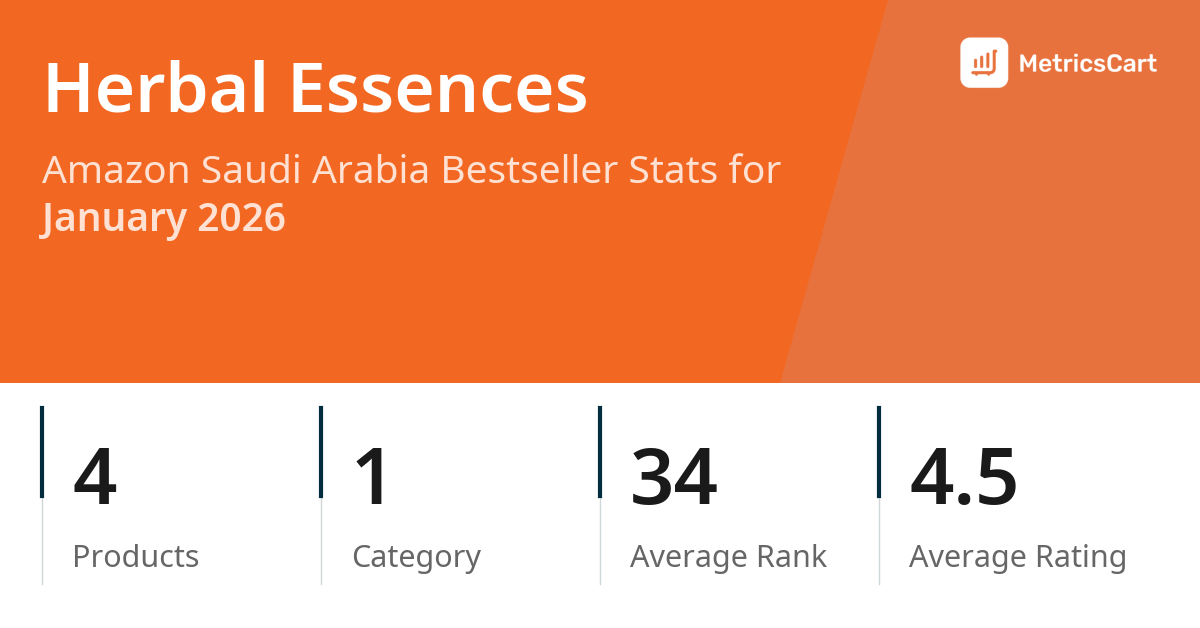 Herbal Essences

MetricsCart

Amazon Saudi Arabia Bestseller Stats for January 2026

4
Products

1
Category

34
Average Rank

4.5
Average Rating