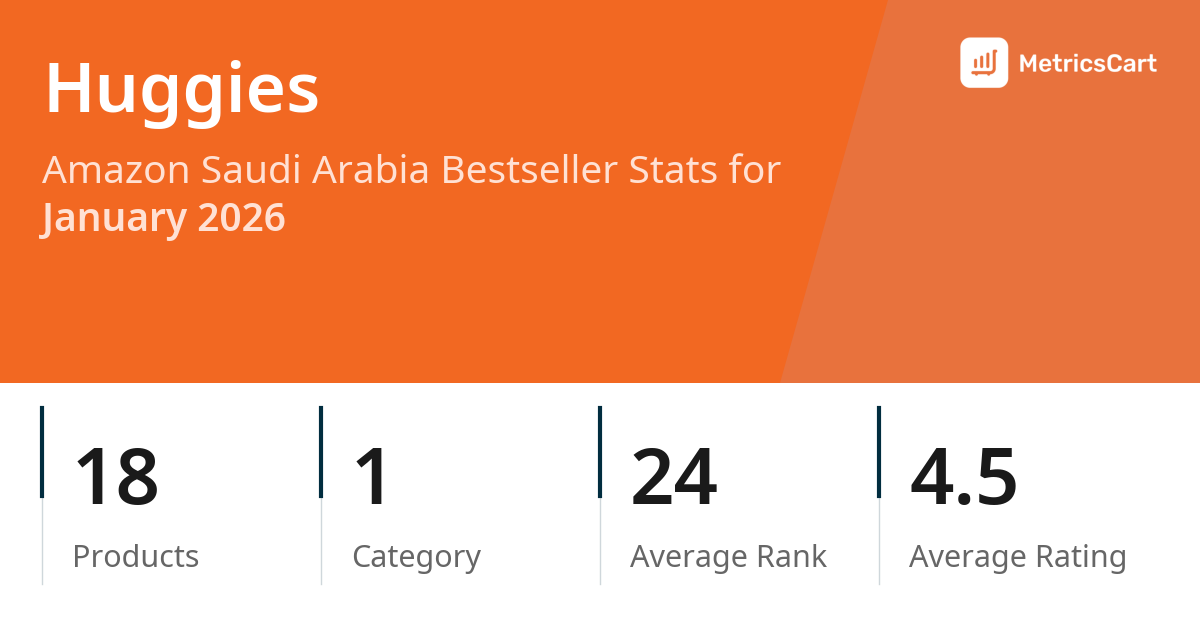 Huggies

MetricsCart

Amazon Saudi Arabia Bestseller Stats for January 2026

18
Products

1
Category

24
Average Rank

4.5
Average Rating