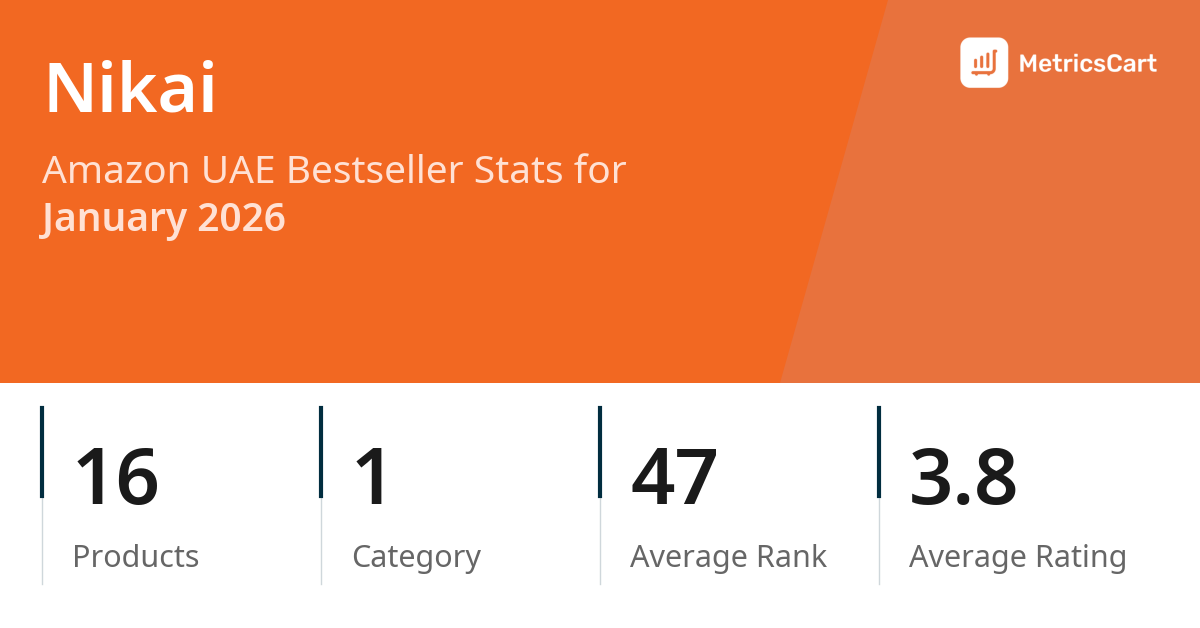 Nikai

MetricsCart

Amazon UAE Bestseller Stats for
January 2026

16
Products

1
Category

47
Average Rank

3.8
Average Rating