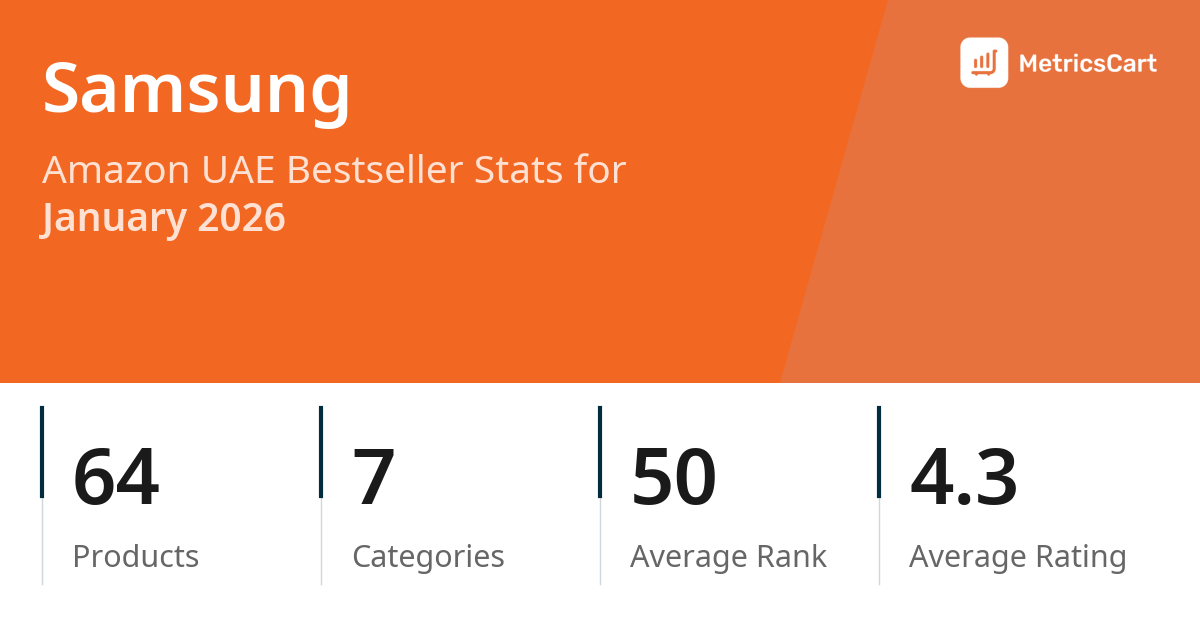 Samsung

MetricsCart

Amazon UAE Bestseller Stats for
January 2026

64
Products

7
Categories

50
Average Rank

4.3
Average Rating