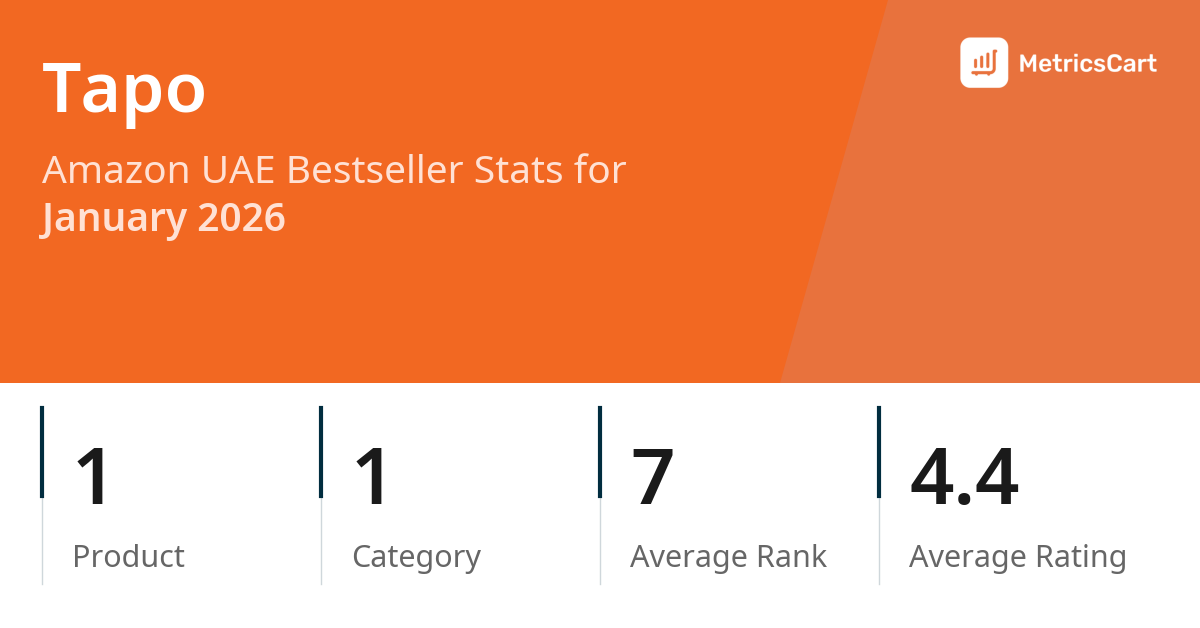 Tapo

MetricsCart

Amazon UAE Bestseller Stats for January 2026

1
Product

1
Category

7
Average Rank

4.4
Average Rating