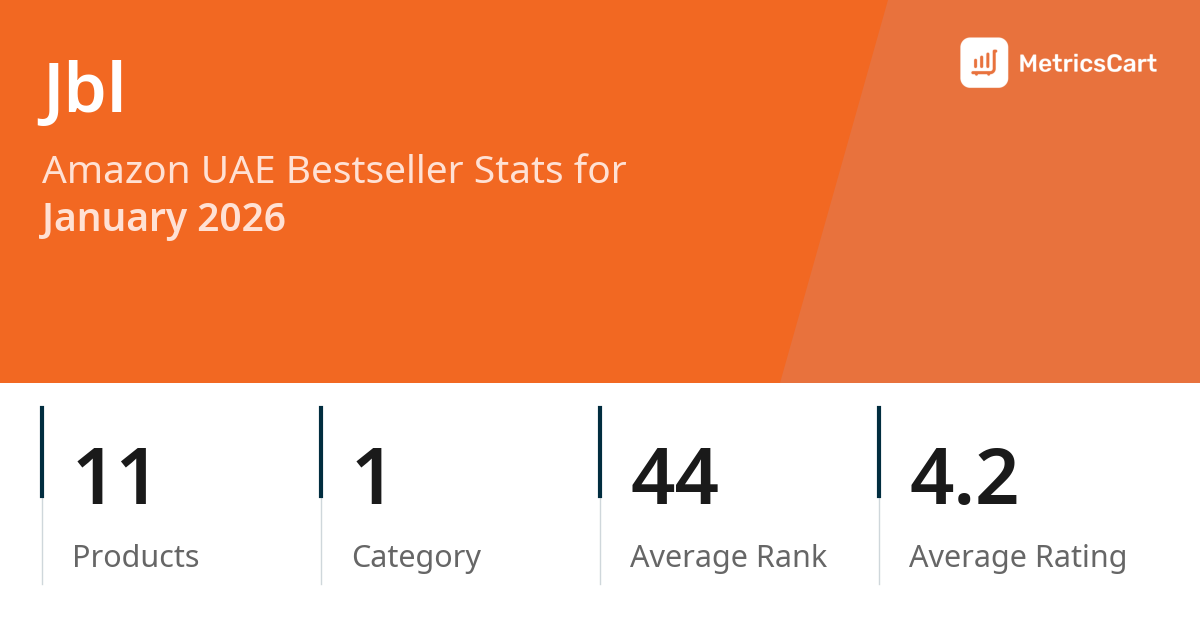 Jbl

MetricsCart

Amazon UAE Bestseller Stats for
January 2026

11
Products

1
Category

44
Average Rank

4.2
Average Rating