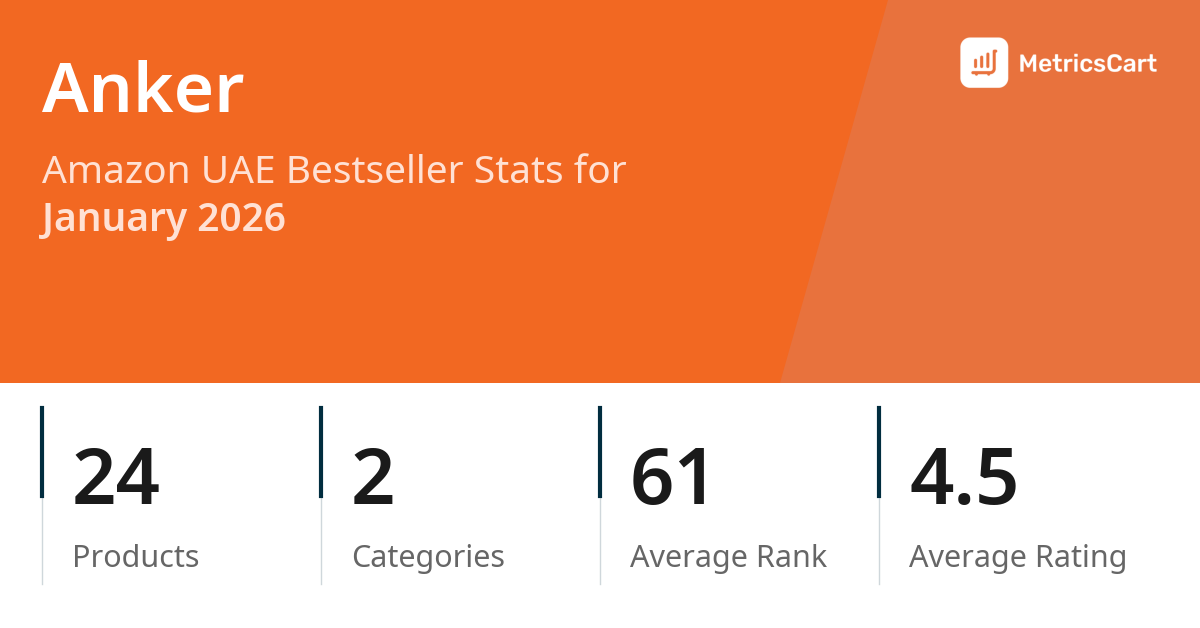 Anker

MetricsCart

Amazon UAE Bestseller Stats for
January 2026

24
Products

2
Categories

61
Average Rank

4.5
Average Rating