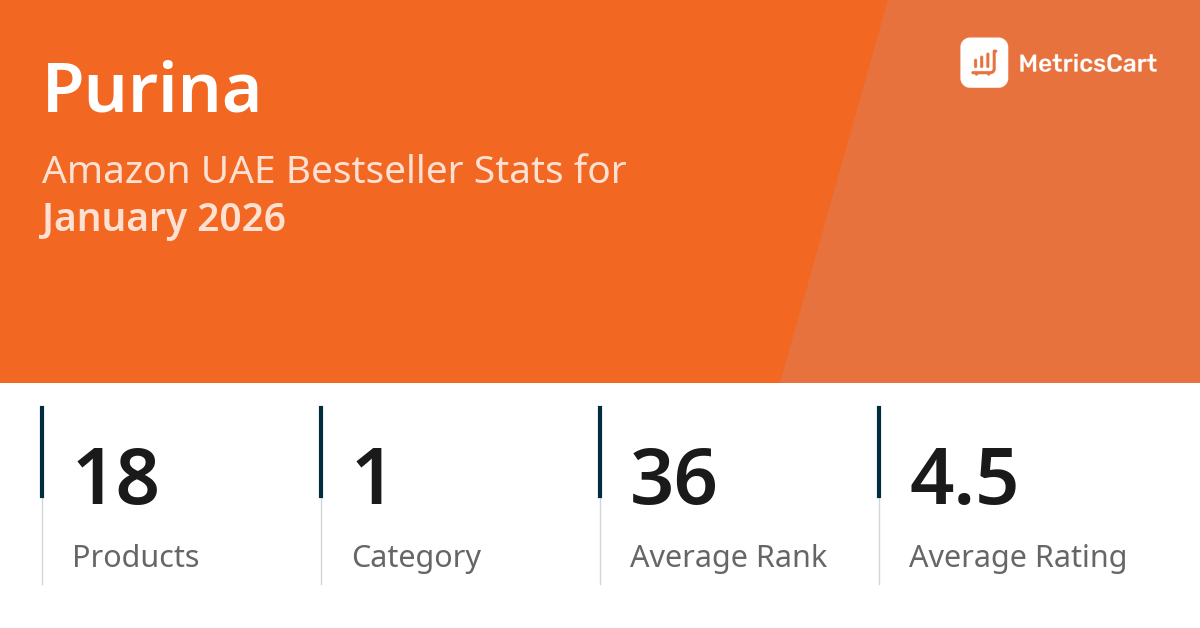 Purina

MetricsCart

Amazon UAE Bestseller Stats for
January 2026

18
Products

1
Category

36
Average Rank

4.5
Average Rating