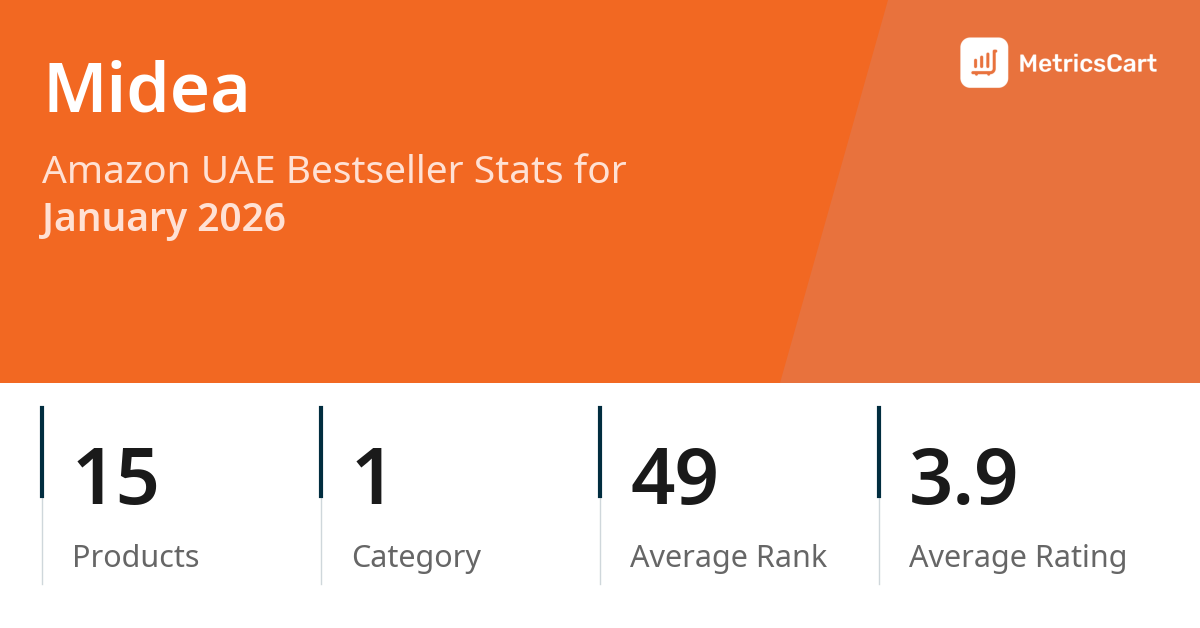 Midea

MetricsCart

Amazon UAE Bestseller Stats for
January 2026

15
Products

1
Category

49
Average Rank

3.9
Average Rating