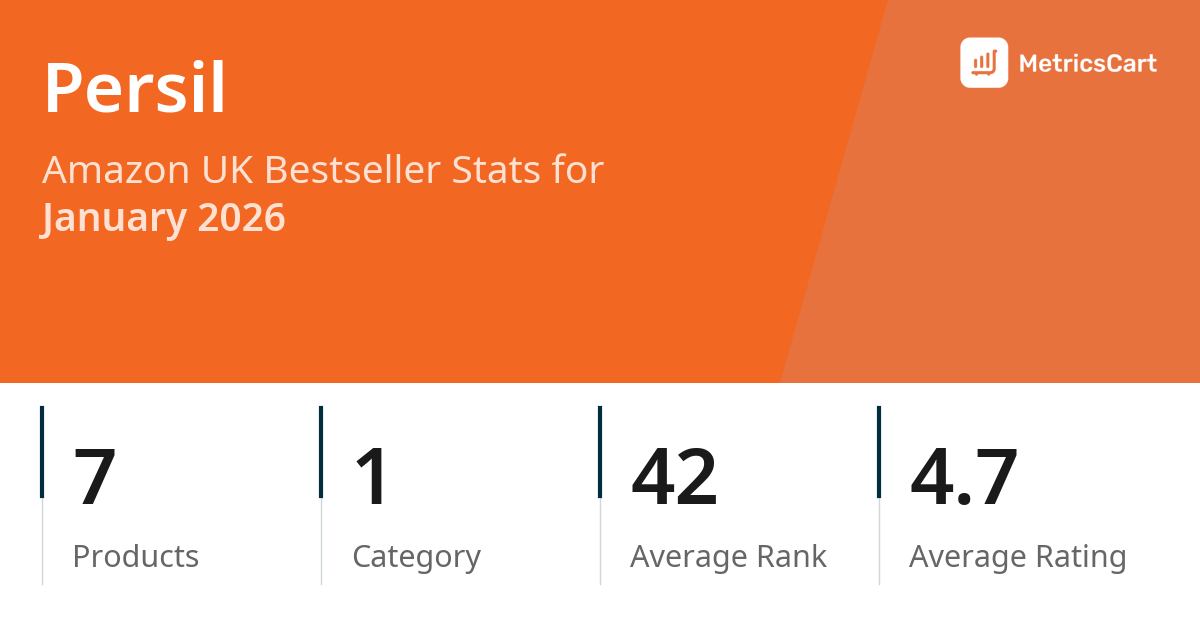 Persil

MetricsCart

Amazon UK Bestseller Stats for
January 2026

7
Products

1
Category

42
Average Rank

4.7
Average Rating