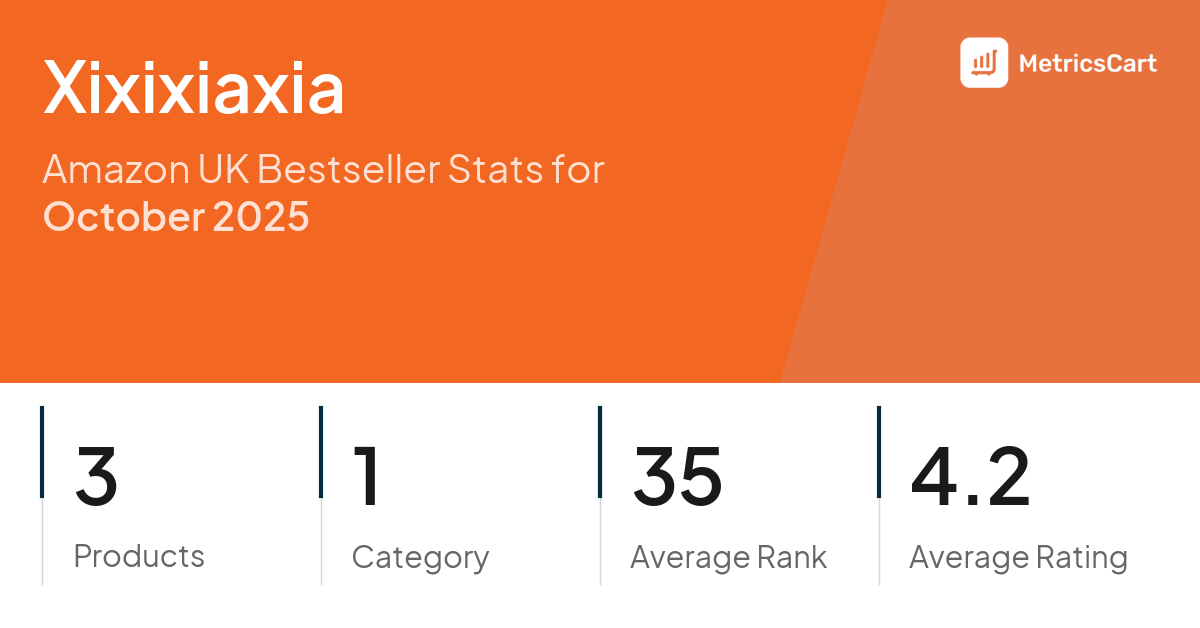 Xixixiaxia

MetricsCart

Amazon UK Bestseller Stats for
October 2025

3
Products

1
Category

35
Average Rank

4.2
Average Rating