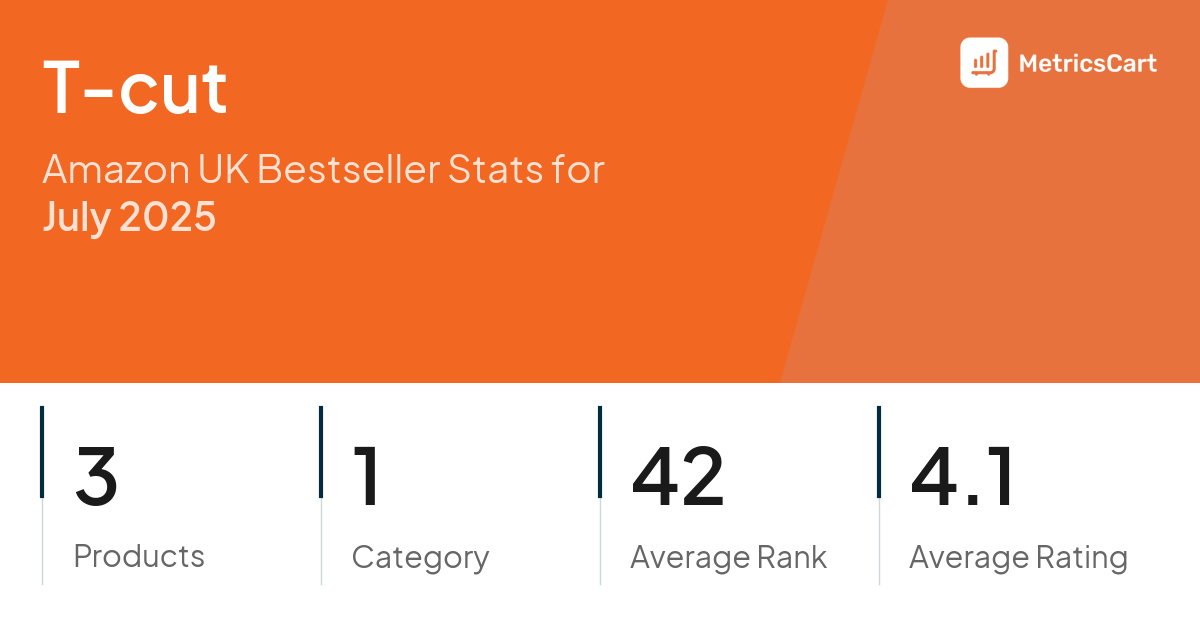 T-cut

Amazon UK Bestseller Stats for
July 2025

MetricsCart

3
Products

1
Category

42
Average Rank

4.1
Average Rating