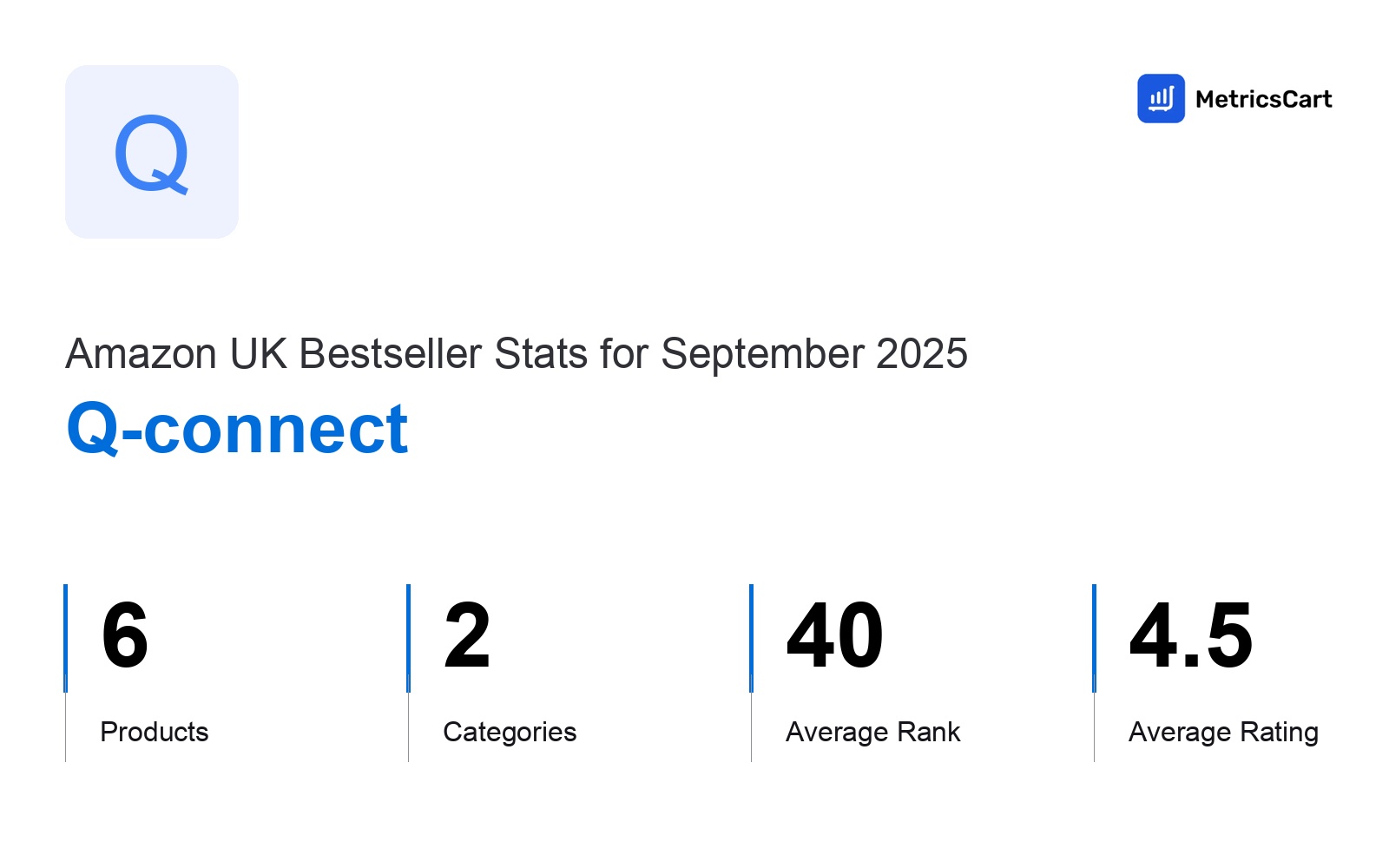 Q

MetricsCart

Amazon UK Bestseller Stats for September 2025

Q-connect

6

Products

2

Categories

40

Average Rank

4.5

Average Rating