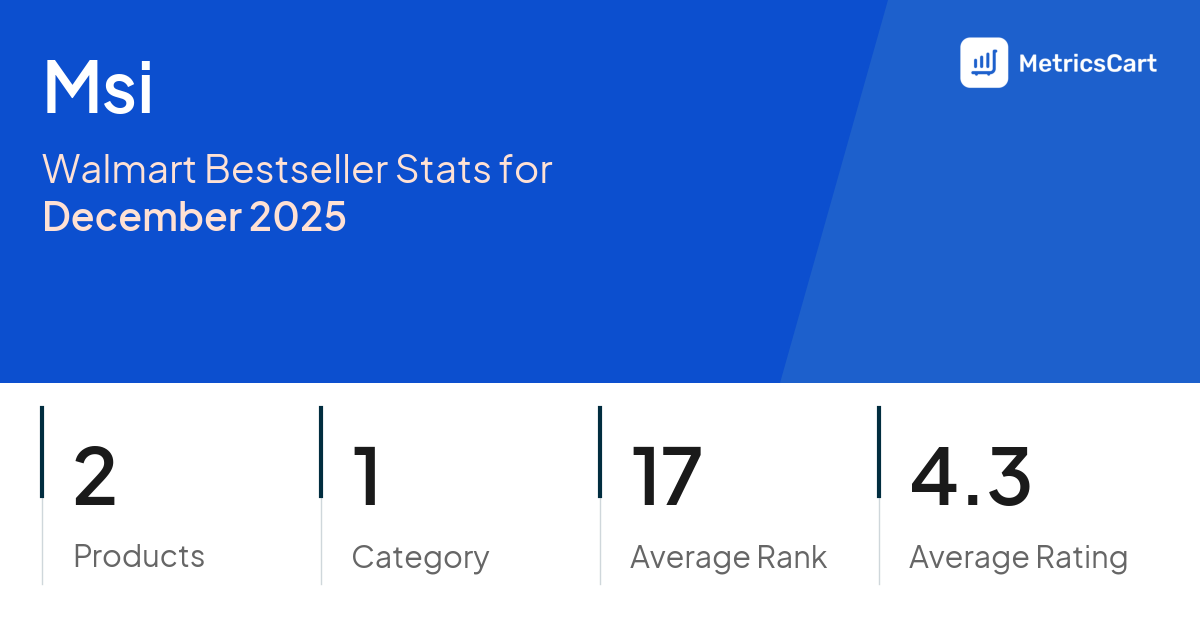 Msi

MetricsCart

Walmart Bestseller Stats for December 2025

2
Products

1
Category

17
Average Rank

4.3
Average Rating