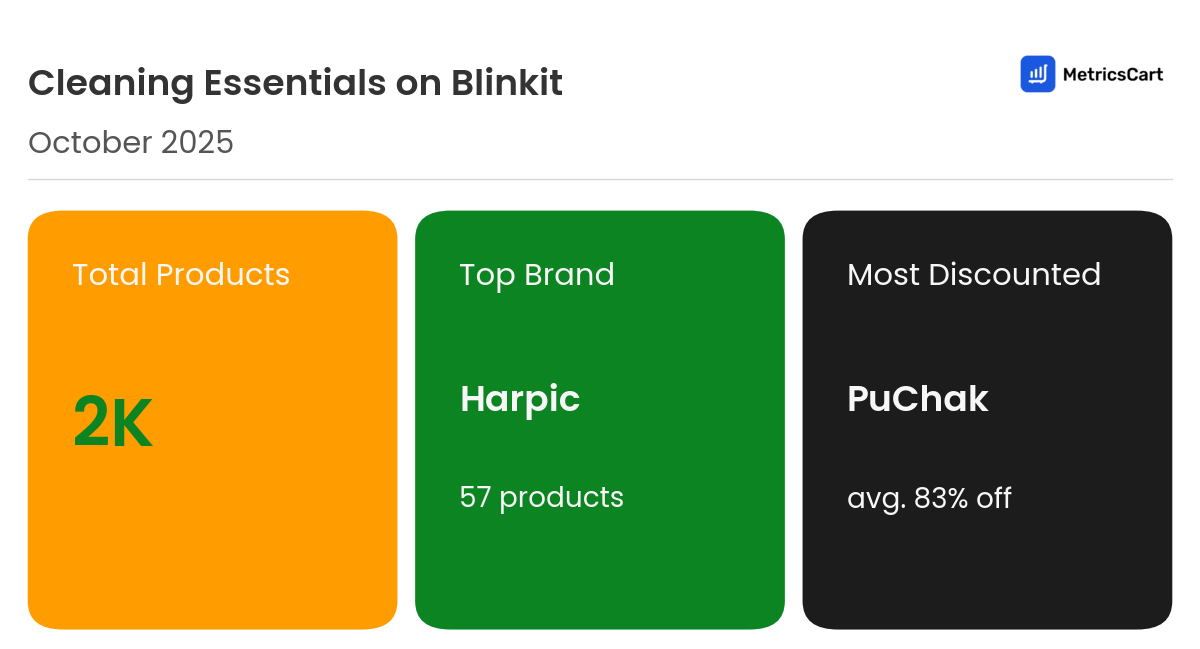 Cleaning Essentials on Blinkit

MetricsCart

October 2025

Total Products

2K

Top Brand

Harpic

57 products

Most Discounted

PuChak

avg. 83% off