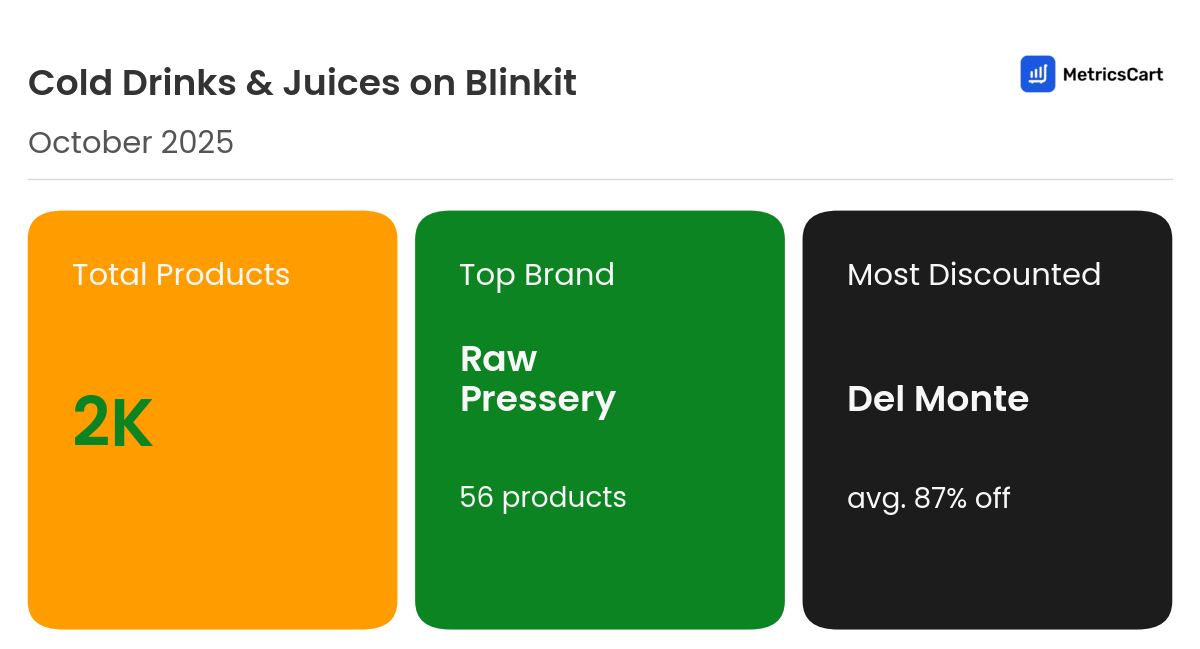 Cold Drinks & Juices on Blinkit

MetricsCart

October 2025

Total Products

2K

Top Brand

Raw Pressery

56 products

Most Discounted

Del Monte

avg. 87% off