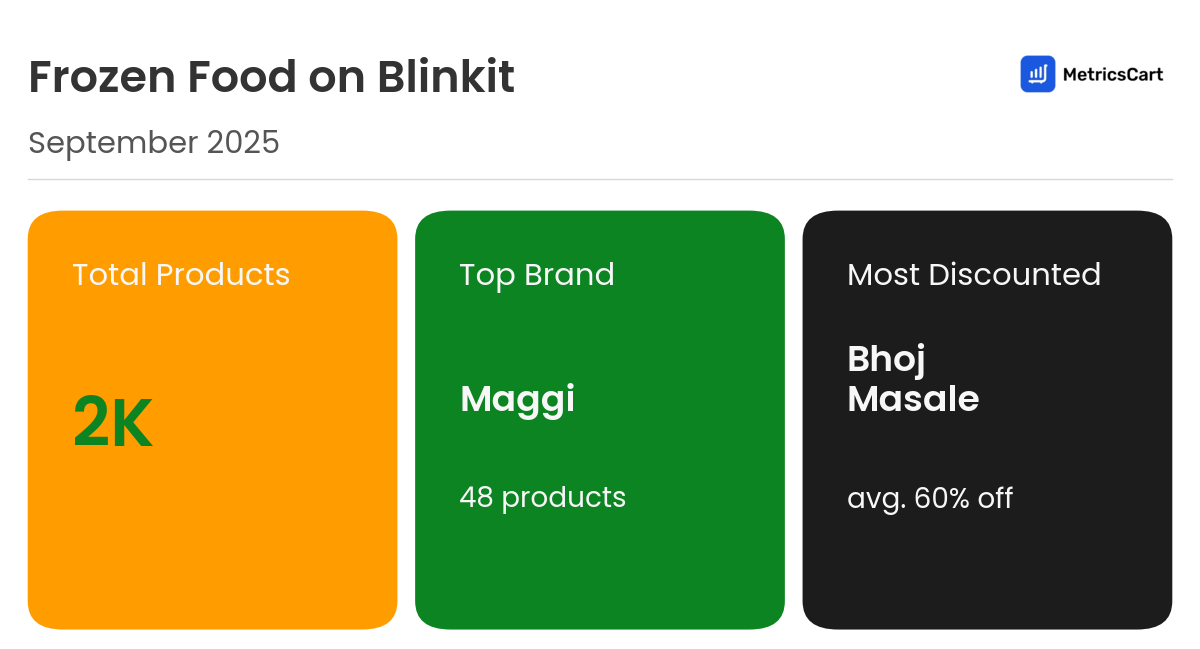 Frozen Food on Blinkit

MetricsCart

September 2025

Total Products

2K

Top Brand

Maggi

48 products

Most Discounted

Bhoj Masale

avg. 60% off