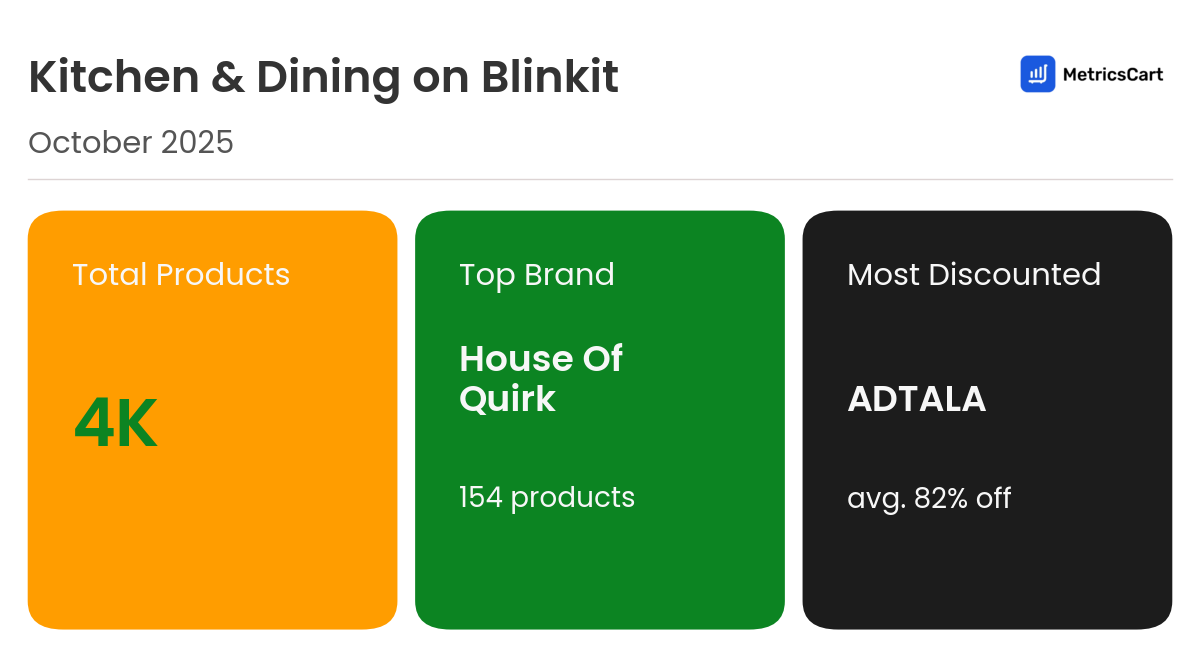 Kitchen & Dining on Blinkit

MetricsCart

October 2025

Total Products

4K

Top Brand

House Of Quirk

154 products

Most Discounted

ADTALA

avg. 82% off