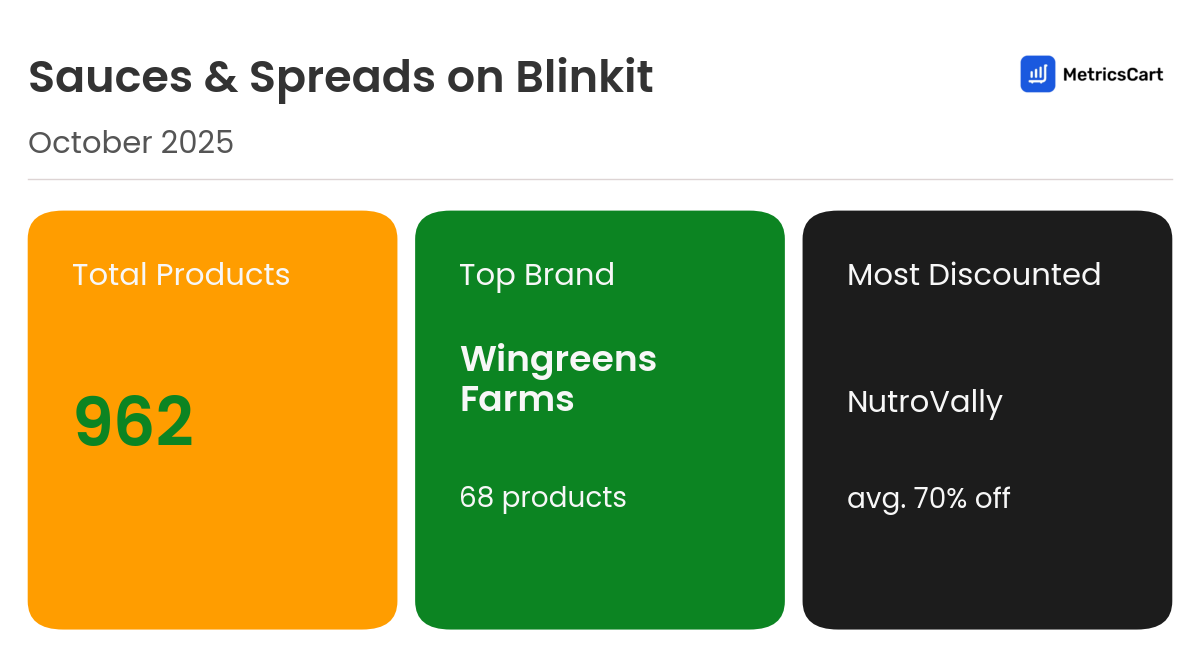 Sauces & Spreads on Blinkit

MetricsCart

October 2025

Total Products

962

Top Brand

Wingreens Farms

68 products

Most Discounted

NutroVally

avg. 70% off