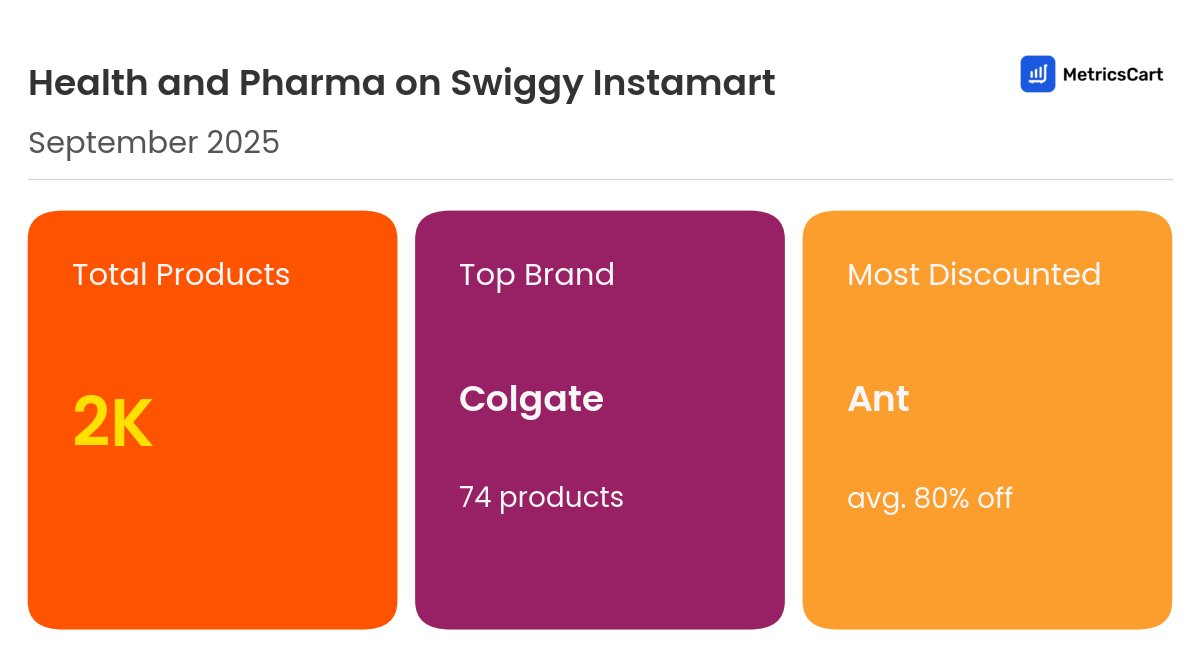 Health and Pharma on Swiggy Instamart

MetricsCart

September 2025

Total Products

2K

Top Brand

Colgate

74 products

Most Discounted

Ant

avg. 80% off